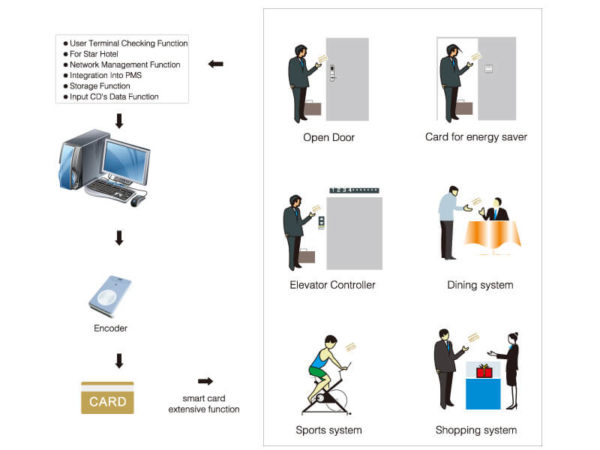 ● User Terminal Checking Function
● For Star Hotel
● Network Management Function
● Integration Into PMS
● Storage Function
● Input CD's Data Function

Encoder

CARD

smart card extensive function

Open Door

Card for energy saver

1 2 3 4

Elevator Controller

Dining system

Sports system

Shopping system